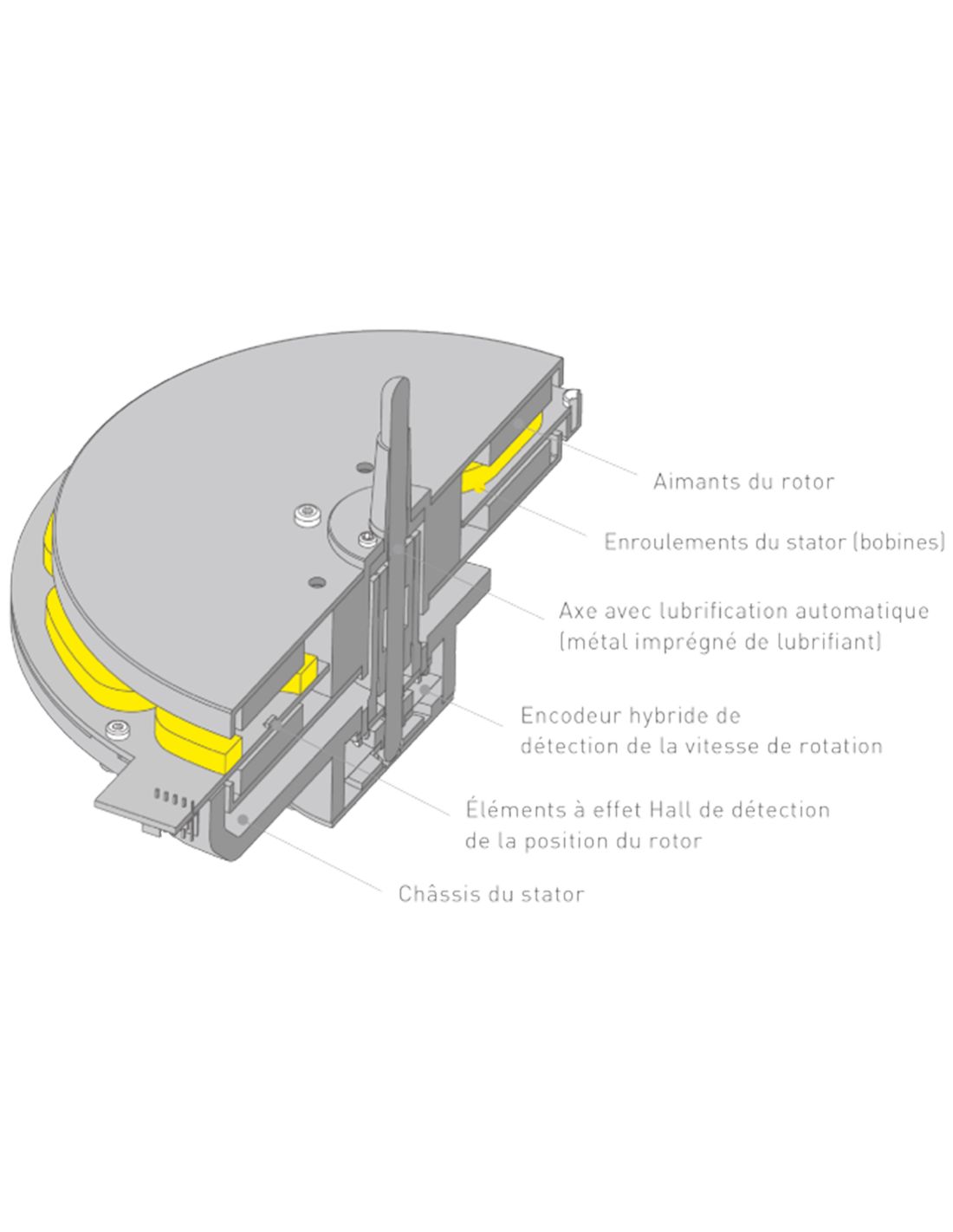 Aimants du rotor

Enroulements du stator (bobines)

Axe avec lubrification automatique (métal imprégné de lubrifiant)

Encodeur hybride de détection de la vitesse de rotation

Éléments à effet Hall de détection de la position du rotor

Châssis du stator